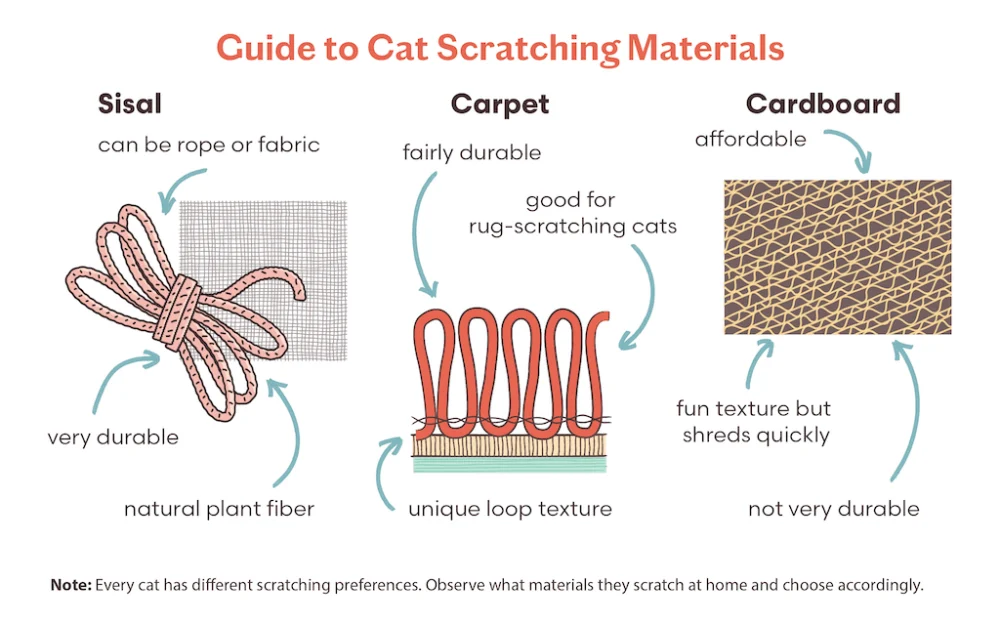 Guide to Cat Scratching Materials

Sisal

can be rope or fabric

very durable

natural plant fiber

Carpet

fairly durable

good for rug-scratching cats

unique loop texture

Cardboard

affordable

fun texture but shreds quickly

not very durable

Note: Every cat has different scratching preferences. Observe what materials they scratch at home and choose accordingly.